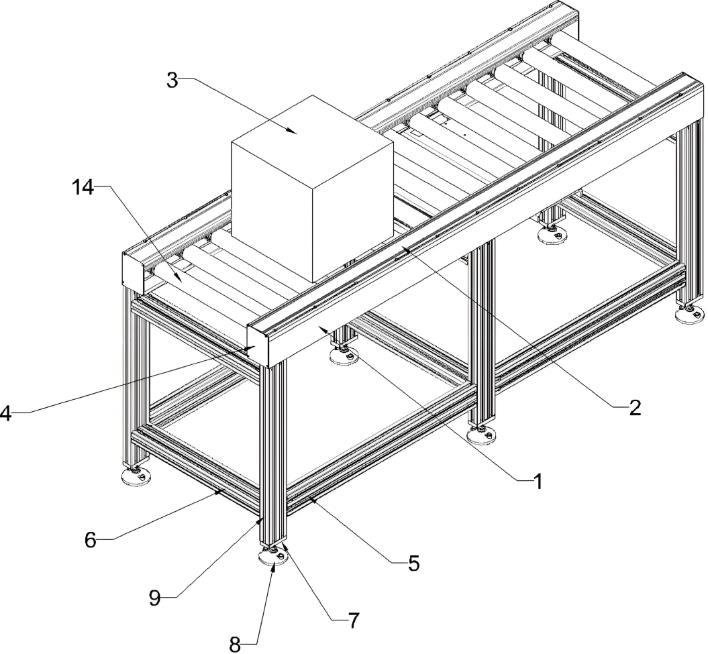 3
14
4
2
1
6
5
9
7
8